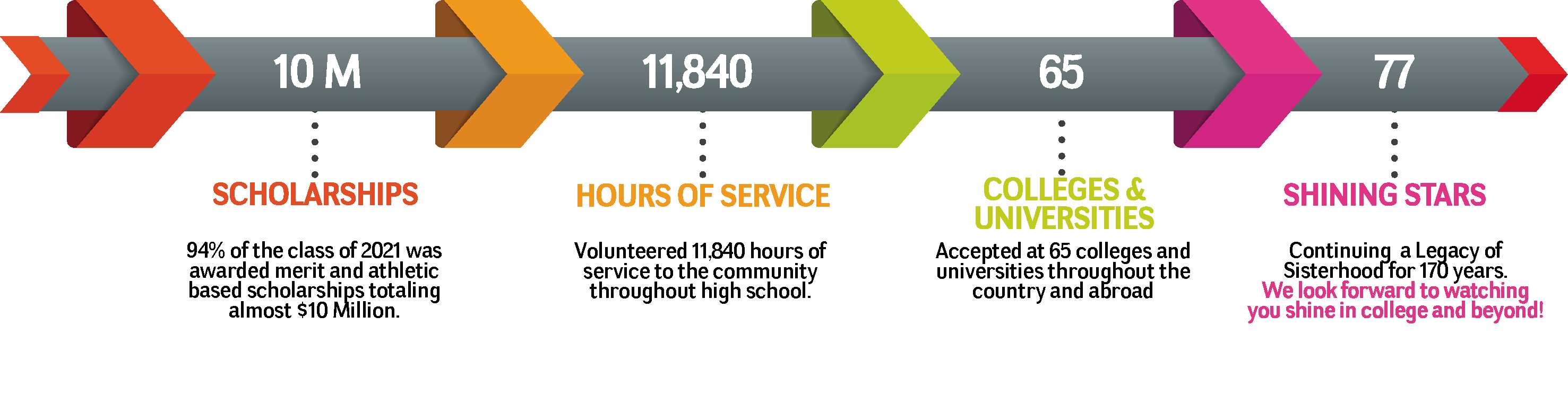 10 M

SCHOLARSHIPS

94% of the class of 2021 was awarded merit and athletic based scholarships totaling almost $10 Million.

11,840

HOURS OF SERVICE

Volunteered 11,840 hours of service to the community throughout high school.

65

COLLEGES & UNIVERSITIES

Accepted at 65 colleges and universities throughout the country and abroad

77

SHINING STARS

Continuing a Legacy of Sisterhood for 170 years. We look forward to watching you shine in college and beyond!